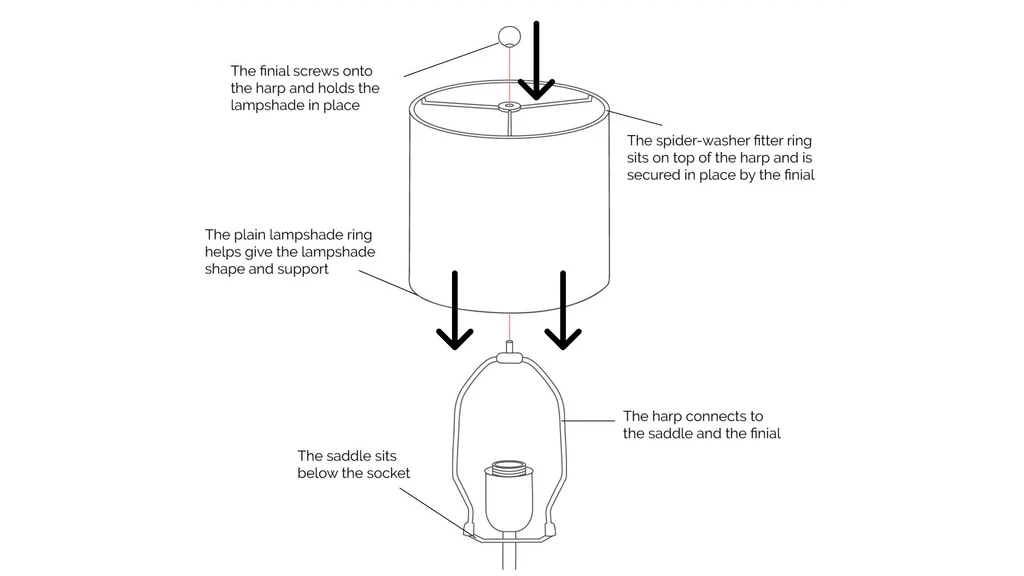 The finial screws onto the harp and holds the lampshade in place

The spider-washer fitter ring sits on top of the harp and is secured in place by the finial

The plain lampshade ring helps give the lampshade shape and support

The harp connects to the saddle and the finial

The saddle sits below the socket