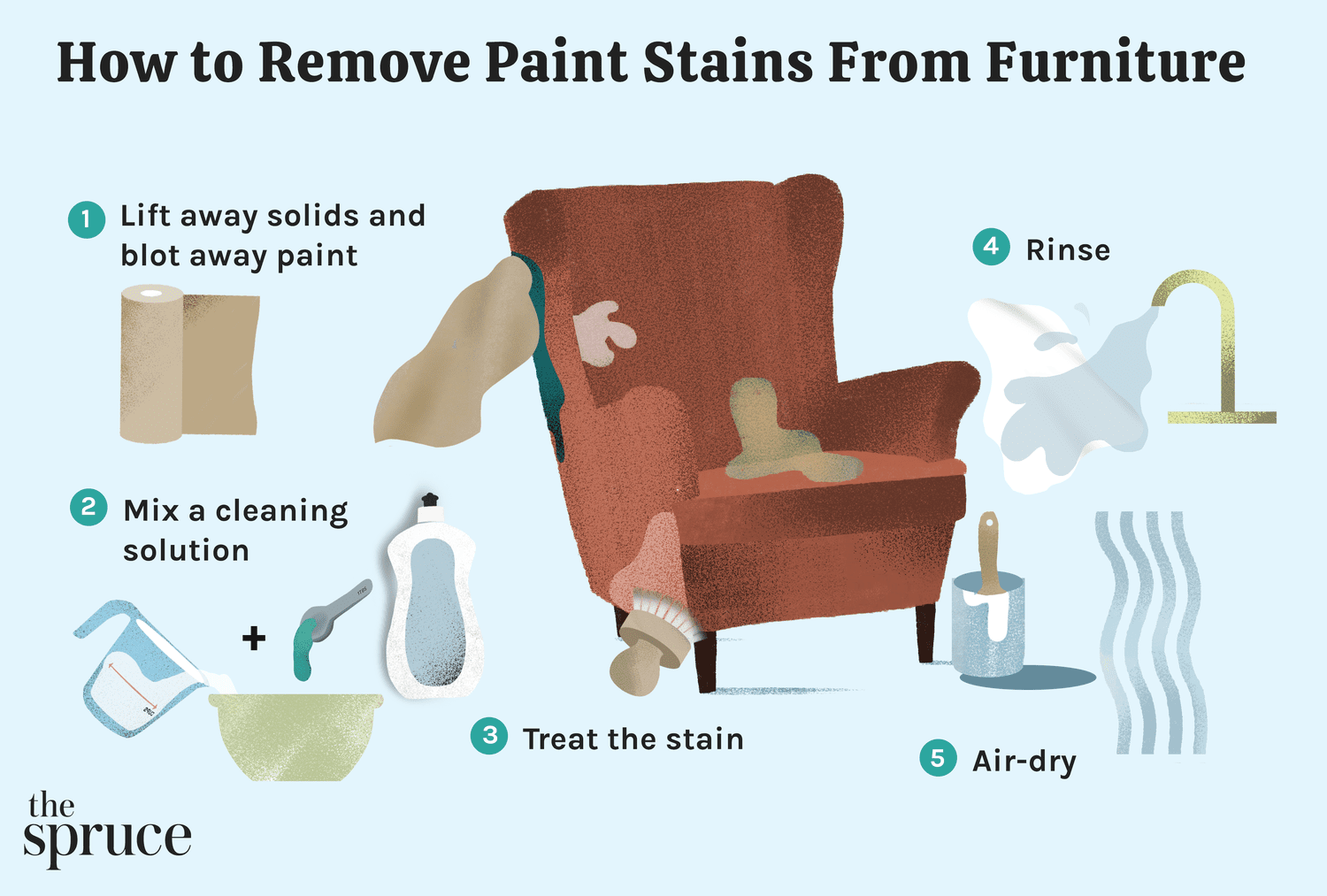 How to Remove Paint Stains From Furniture

1 Lift away solids and blot away paint

2 Mix a cleaning solution

+

3 Treat the stain

4 Rinse

5 Air-dry

the spruce