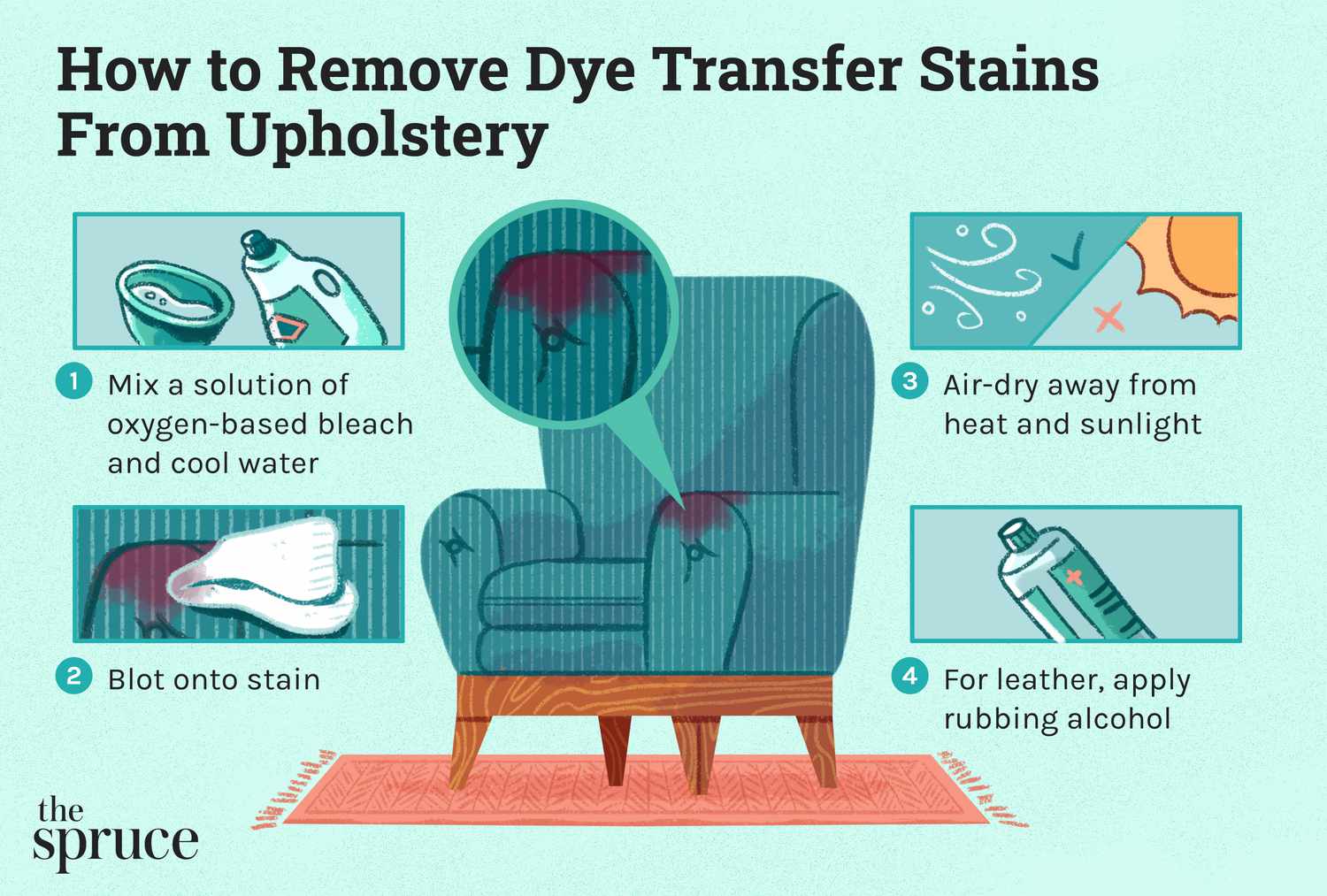 How to Remove Dye Transfer Stains From Upholstery

1 Mix a solution of oxygen-based bleach and cool water

2 Blot onto stain

3 Air-dry away from heat and sunlight

4 For leather, apply rubbing alcohol

the spruce