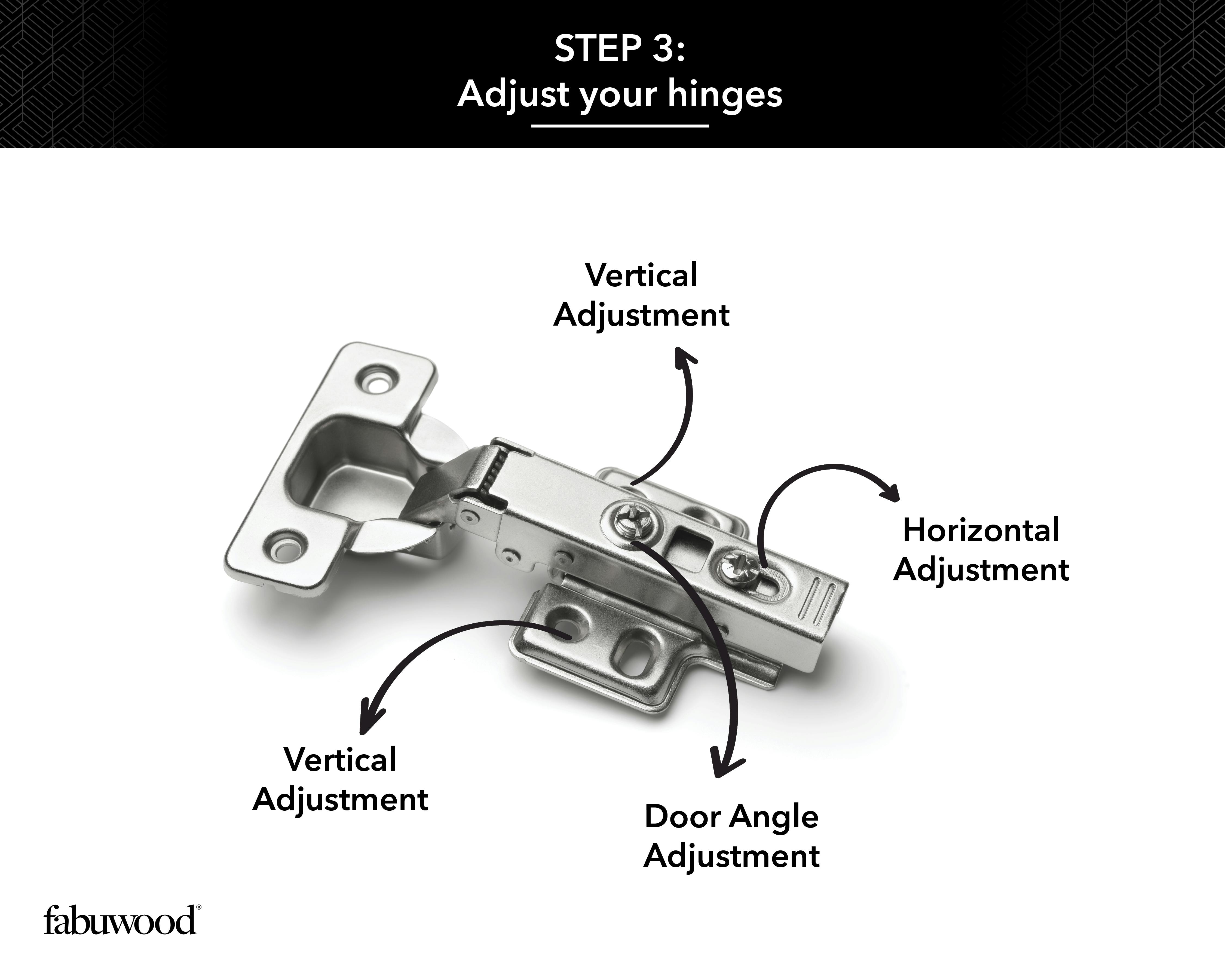 STEP 3:
Adjust your hinges

Vertical
Adjustment

Horizontal
Adjustment

Vertical
Adjustment

Door Angle
Adjustment

fabuwood®